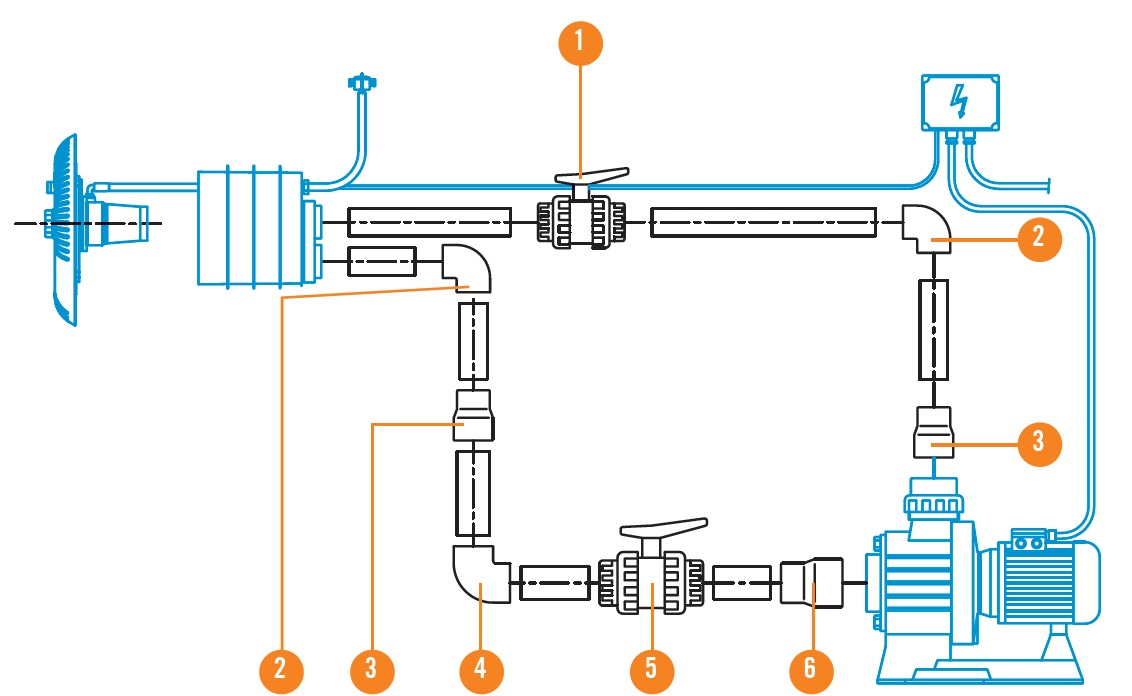 1
2
3
2
3
4
5
6