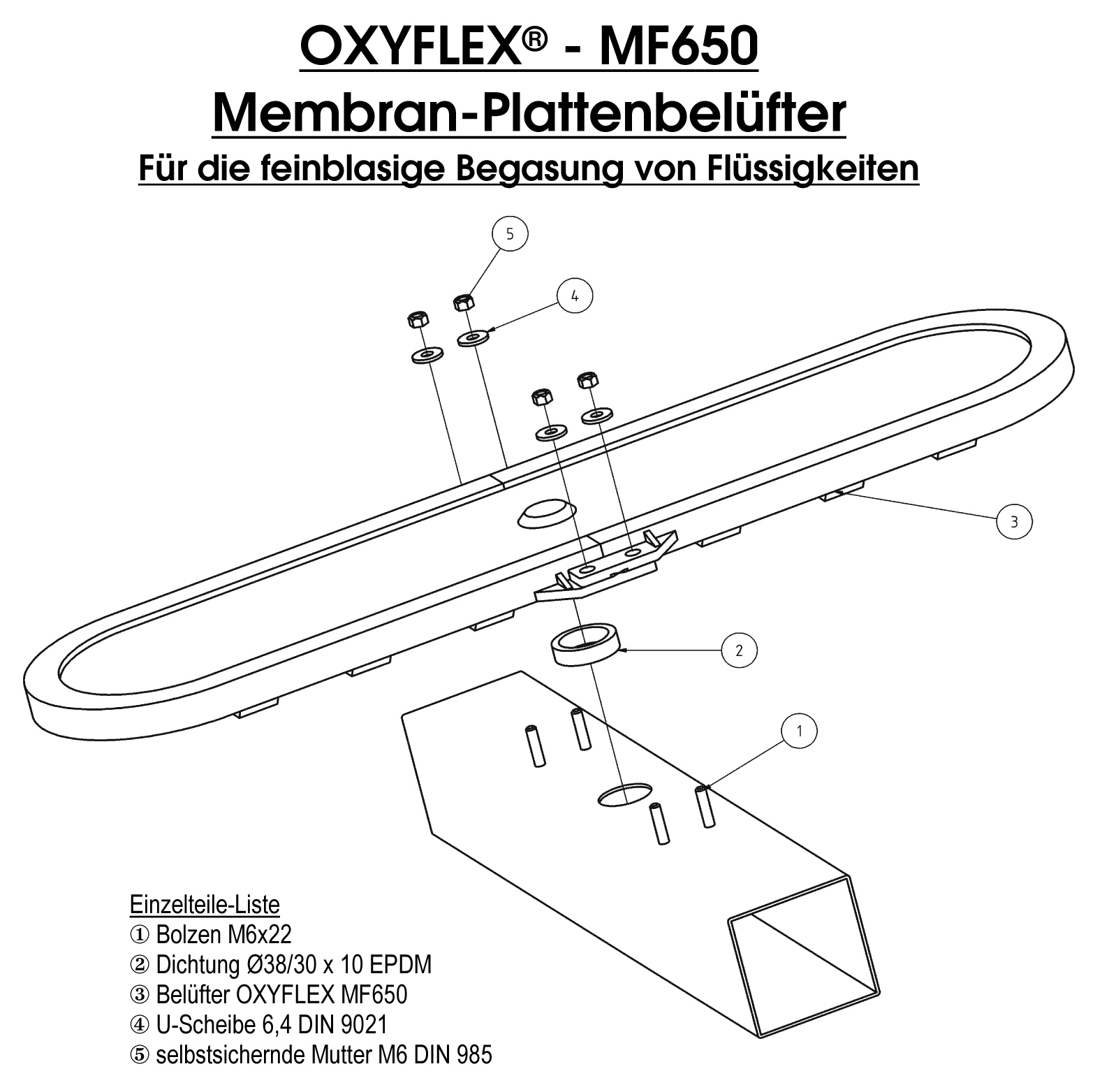 OXYFLEX® - MF650
Membran-Plattenbelüfter
Für die feinblasige Begasung von Flüssigkeiten

5
4
3
2
1

Einzelteile-Liste
① Bolzen M6x22
② Dichtung Ø38/30 x 10 EPDM
③ Belüfter OXYFLEX MF650
④ U-Scheibe 6,4 DIN 9021
⑤ selbstsichernde Mutter M6 DIN 985